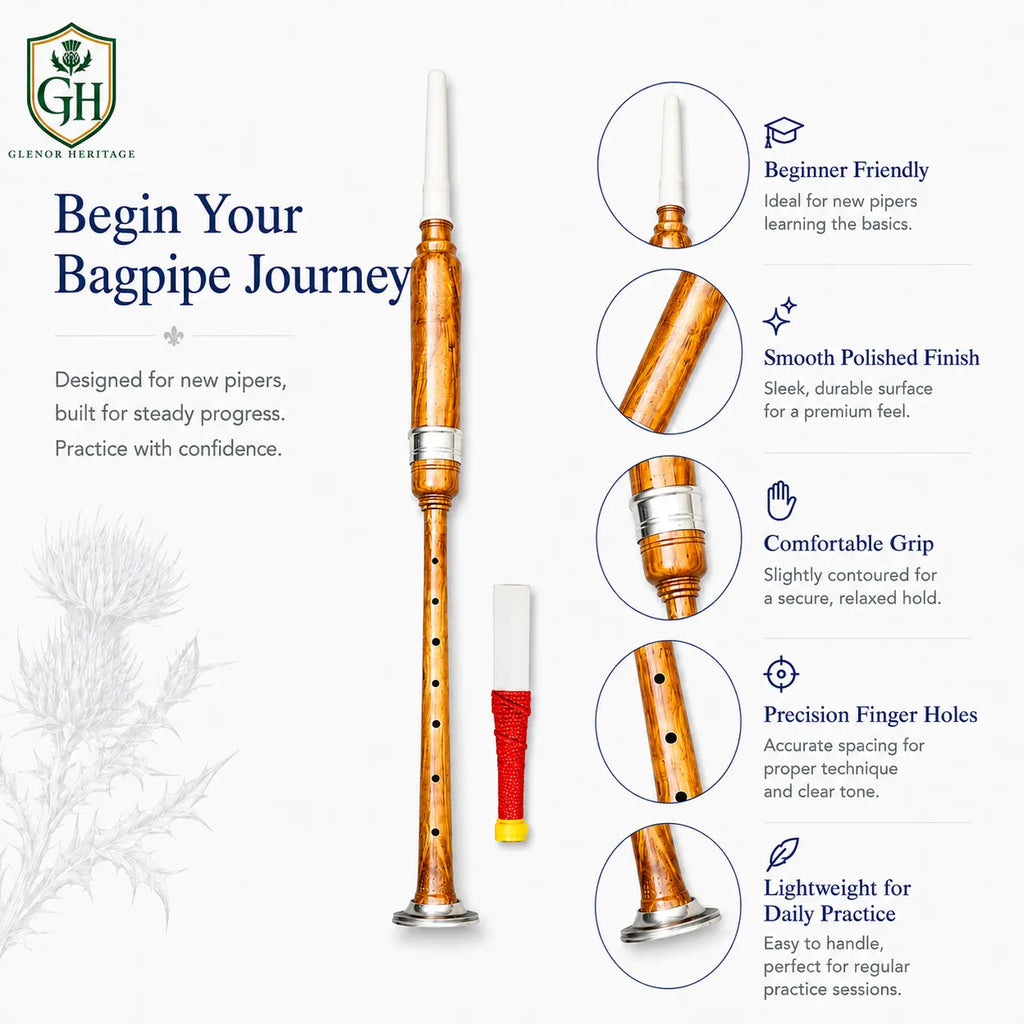 GH
GLENOR HERITAGE

Begin Your Bagpipe Journey

Designed for new pipers, built for steady progress. Practice with confidence.

Beginner Friendly
Ideal for new pipers learning the basics.

Smooth Polished Finish
Sleek, durable surface for a premium feel.

Comfortable Grip
Slightly contoured for a secure, relaxed hold.

Precision Finger Holes
Accurate spacing for proper technique and clear tone.

Lightweight for Daily Practice
Easy to handle, perfect for regular practice sessions.